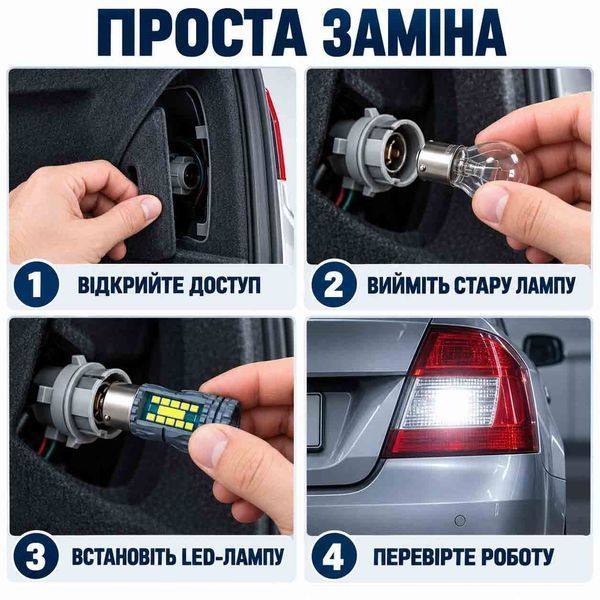 ПРОСТА ЗАМІНА

1 ВІДКРИЙТЕ ДОСТУП

2 ВИЙМІТЬ СТАРУ ЛАМПУ

3 ВСТАНОВІТЬ LED-ЛАМПУ

4 ПЕРЕВІРТЕ РОБОТУ