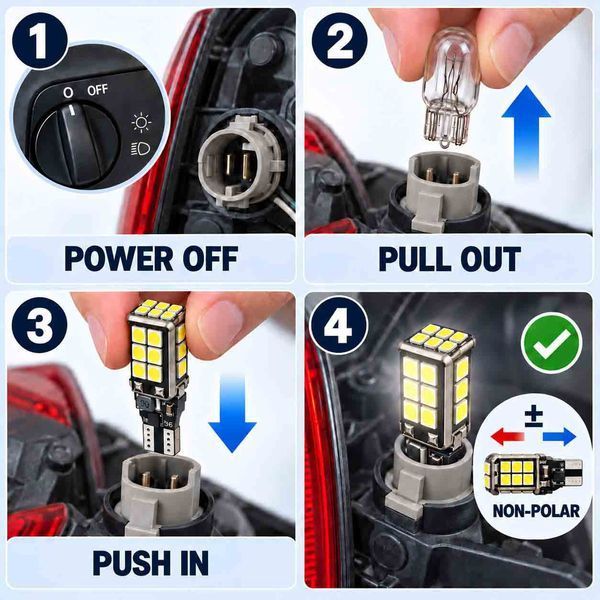 1

O OFF

POWER OFF

2

PULL OUT

3

PUSH IN

4

±

NON-POLAR